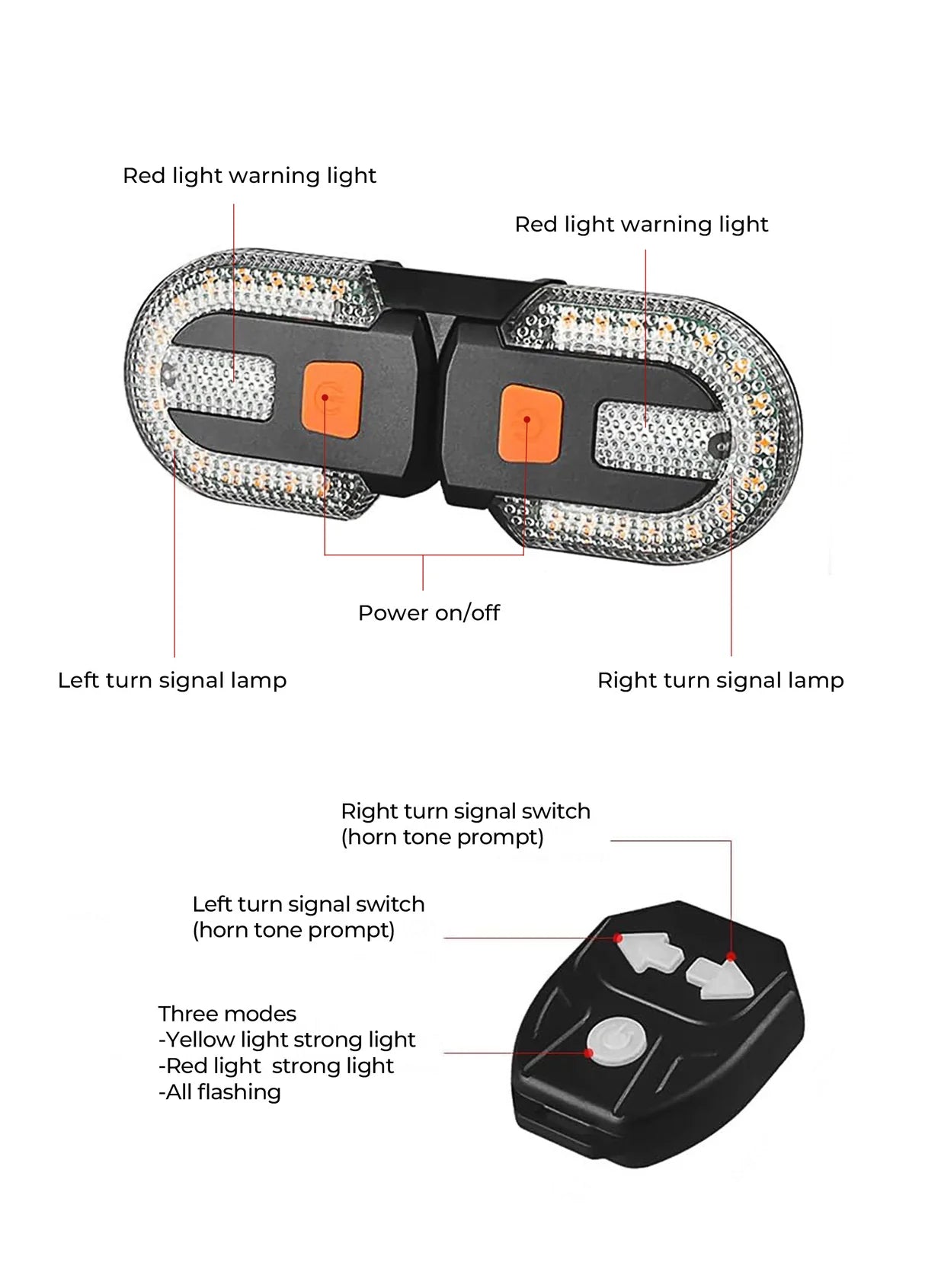 Red light warning light

Red light warning light

Power on/off

Left turn signal lamp

Right turn signal lamp

Right turn signal switch
(horn tone prompt)

Left turn signal switch
(horn tone prompt)

Three modes
-Yellow light strong light
-Red light strong light
-All flashing