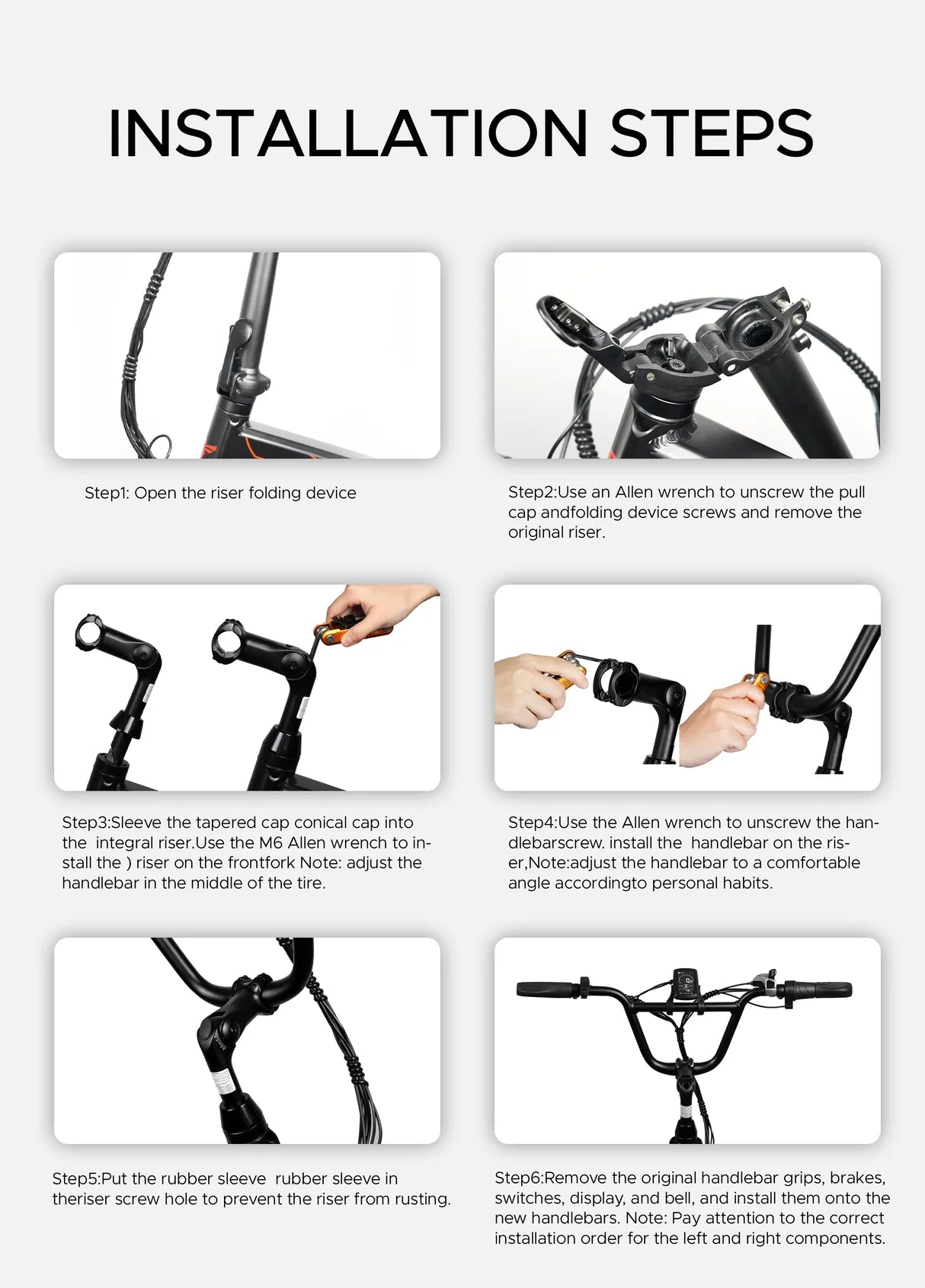 INSTALLATION STEPS

Step1: Open the riser folding device

Step2:Use an Allen wrench to unscrew the pull cap andfolding device screws and remove the original riser.

Step3:Sleeve the tapered cap conical cap into the integral riser.Use the M6 Allen wrench to install the ) riser on the frontfork Note: adjust the handlebar in the middle of the tire.

Step4:Use the Allen wrench to unscrew the handlebarscrew. install the handlebar on the riser,Note:adjust the handlebar to a comfortable angle accordingto personal habits.

Step5:Put the rubber sleeve rubber sleeve in theriser screw hole to prevent the riser from rusting.

Step6:Remove the original handlebar grips, brakes, switches, display, and bell, and install them onto the new handlebars. Note: Pay attention to the correct installation order for the left and right components.