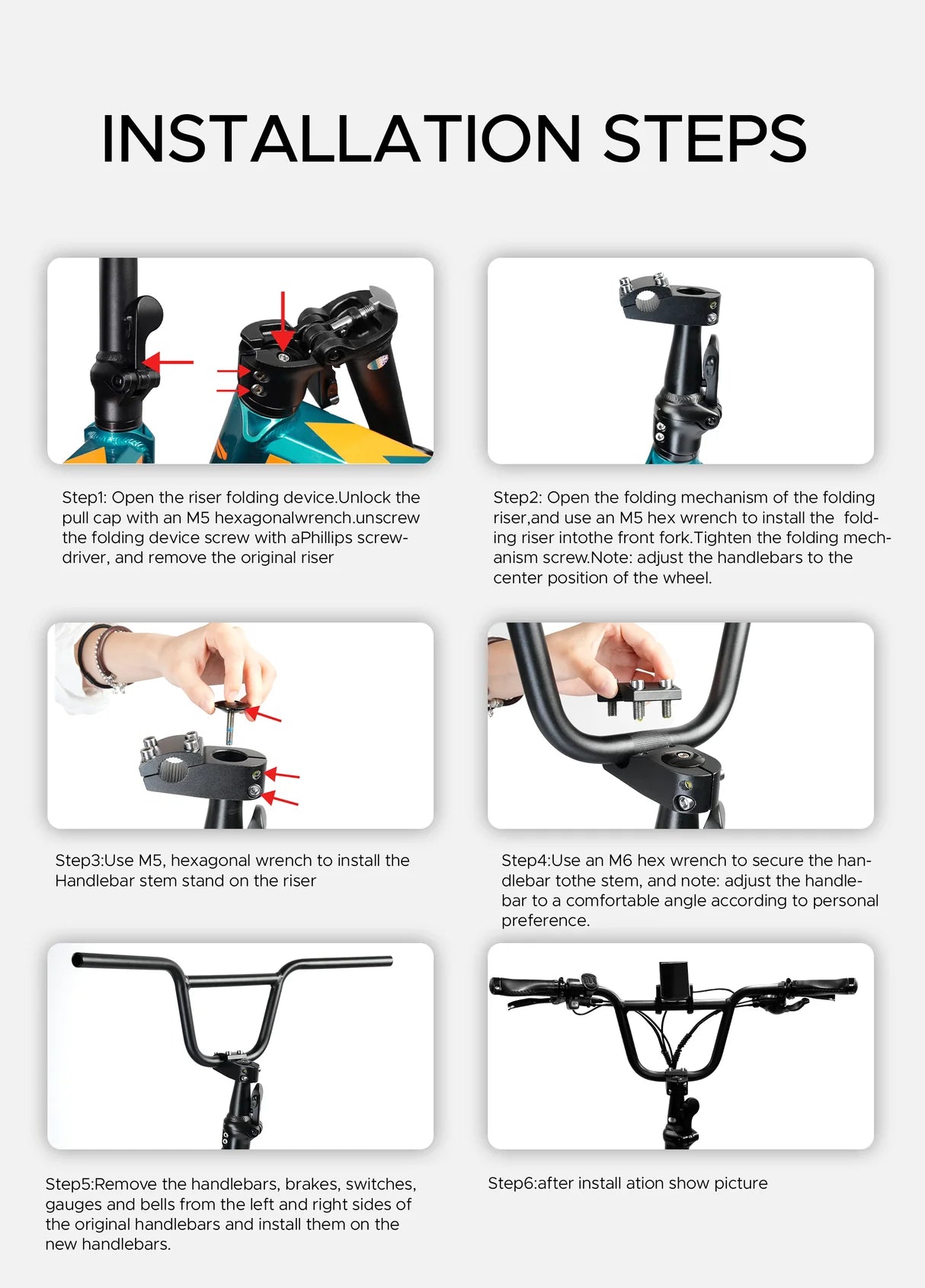 INSTALLATION STEPS

Step1: Open the riser folding device.Unlock the pull cap with an M5 hexagonalwrench.unscrew the folding device screw with aPhillips screwdriver, and remove the original riser

Step2: Open the folding mechanism of the folding riser,and use an M5 hex wrench to install the folding riser intothe front fork.Tighten the folding mechanism screw.Note: adjust the handlebars to the center position of the wheel.

Step3:Use M5, hexagonal wrench to install the Handlebar stem stand on the riser

Step4:Use an M6 hex wrench to secure the handlebar tothe stem, and note: adjust the handlebar to a comfortable angle according to personal preference.

Step5:Remove the handlebars, brakes, switches, gauges and bells from the left and right sides of the original handlebars and install them on the new handlebars.

Step6:after install ation show picture