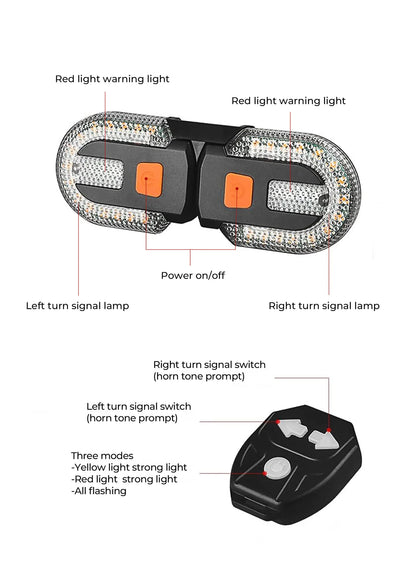 Red light warning light

Red light warning light

Power on/off

Left turn signal lamp

Right turn signal lamp

Right turn signal switch
(horn tone prompt)

Left turn signal switch
(horn tone prompt)

Three modes
-Yellow light strong light
-Red light strong light
-All flashing