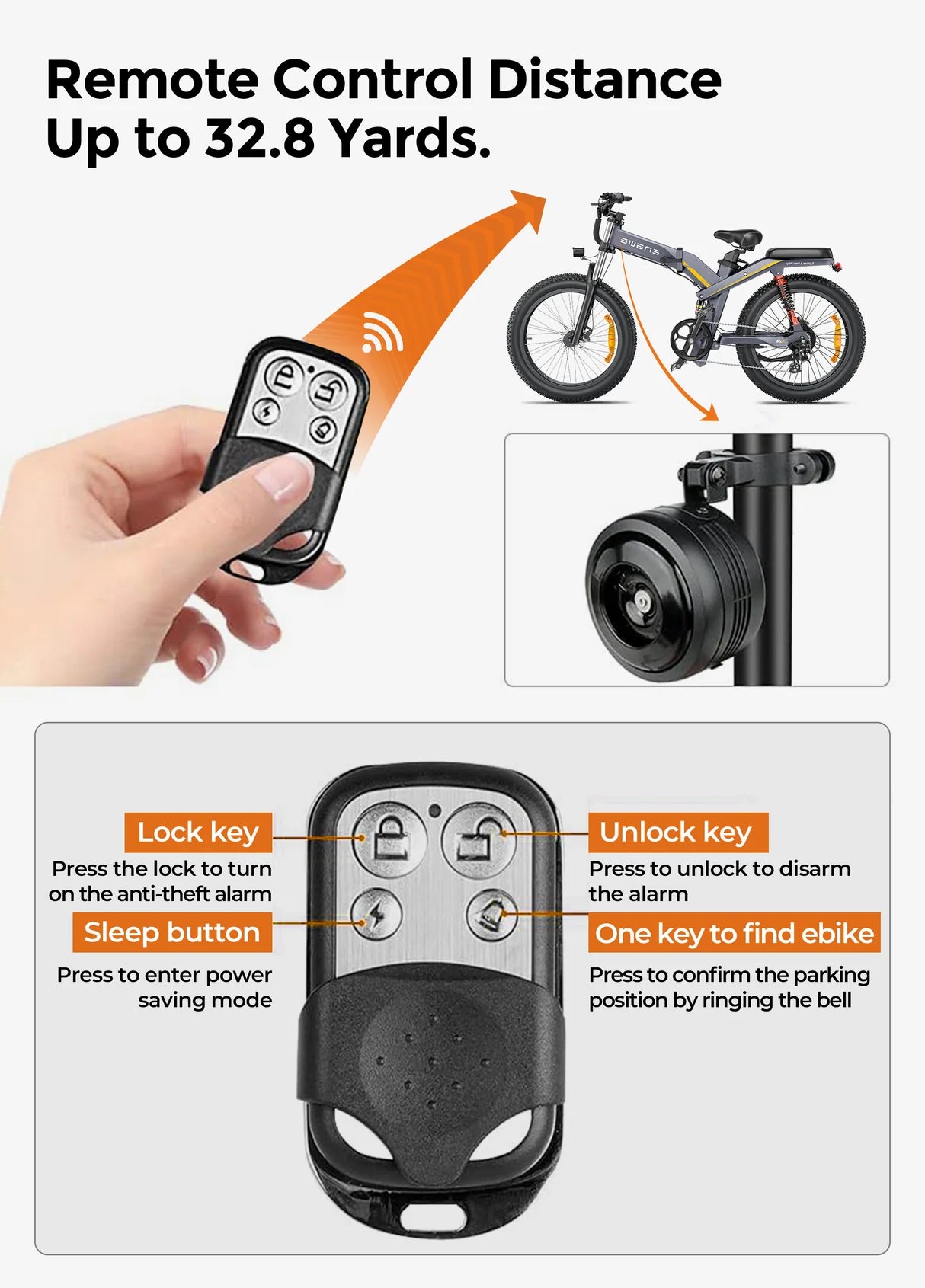 Remote Control Distance Up to 32.8 Yards.

ENGWE

Lock key
Press the lock to turn on the anti-theft alarm

Sleep button
Press to enter power saving mode

Unlock key
Press to unlock to disarm the alarm

One key to find ebike
Press to confirm the parking position by ringing the bell